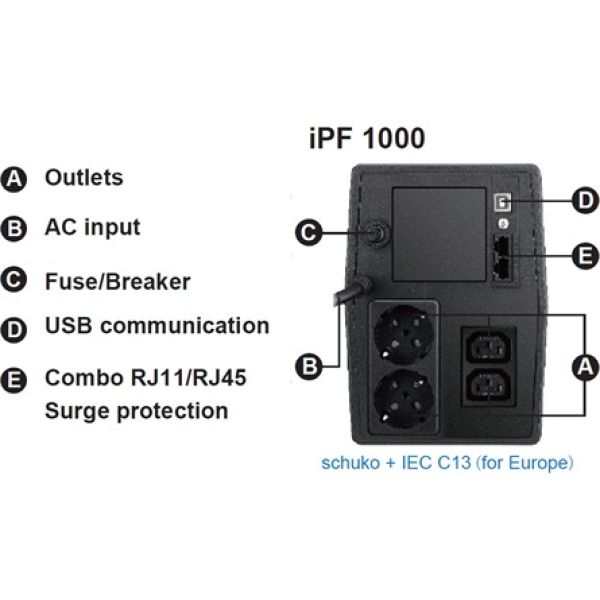 iPF 1000

A Outlets

B AC input

C Fuse/Breaker

D USB communication

E Combo RJ11/RJ45 Surge protection

C

D

E

B

A

schuko + IEC C13 (for Europe)