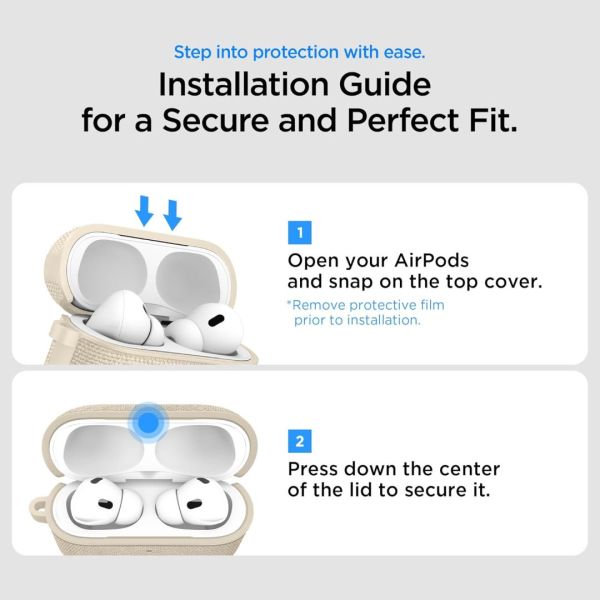 Step into protection with ease.

Installation Guide for a Secure and Perfect Fit.

1

Open your AirPods and snap on the top cover.

*Remove protective film prior to installation.

2

Press down the center of the lid to secure it.