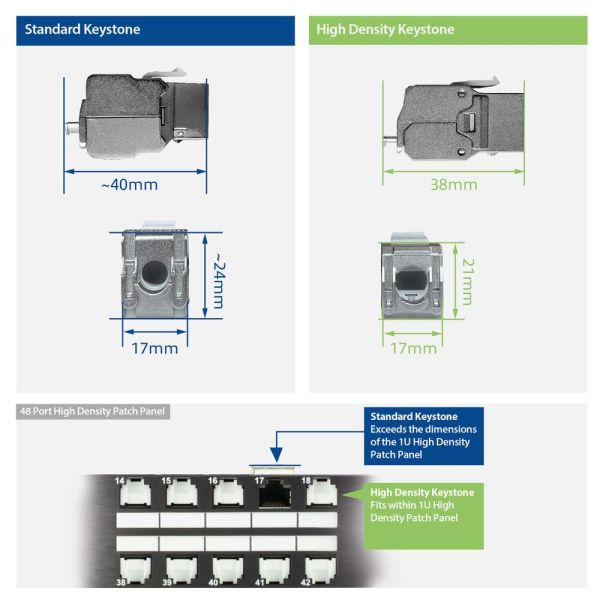 Standard Keystone

~40mm

~24mm

17mm

High Density Keystone

38mm

21mm

17mm

48 Port High Density Patch Panel

Standard Keystone
Exceeds the dimensions of the 1U High Density Patch Panel

High Density Keystone
Fits within 1U High Density Patch Panel

14 15 16 17 18

38 39 40 41 42