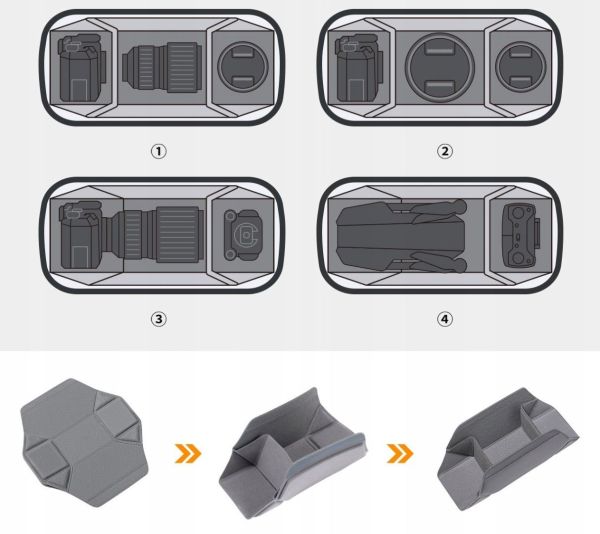 ①

②

③

④