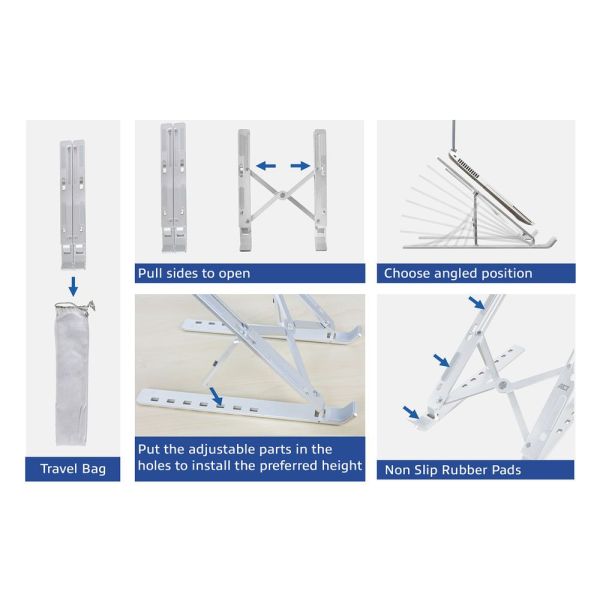 Travel Bag

Pull sides to open

Choose angled position

Put the adjustable parts in the holes to install the preferred height

Non Slip Rubber Pads